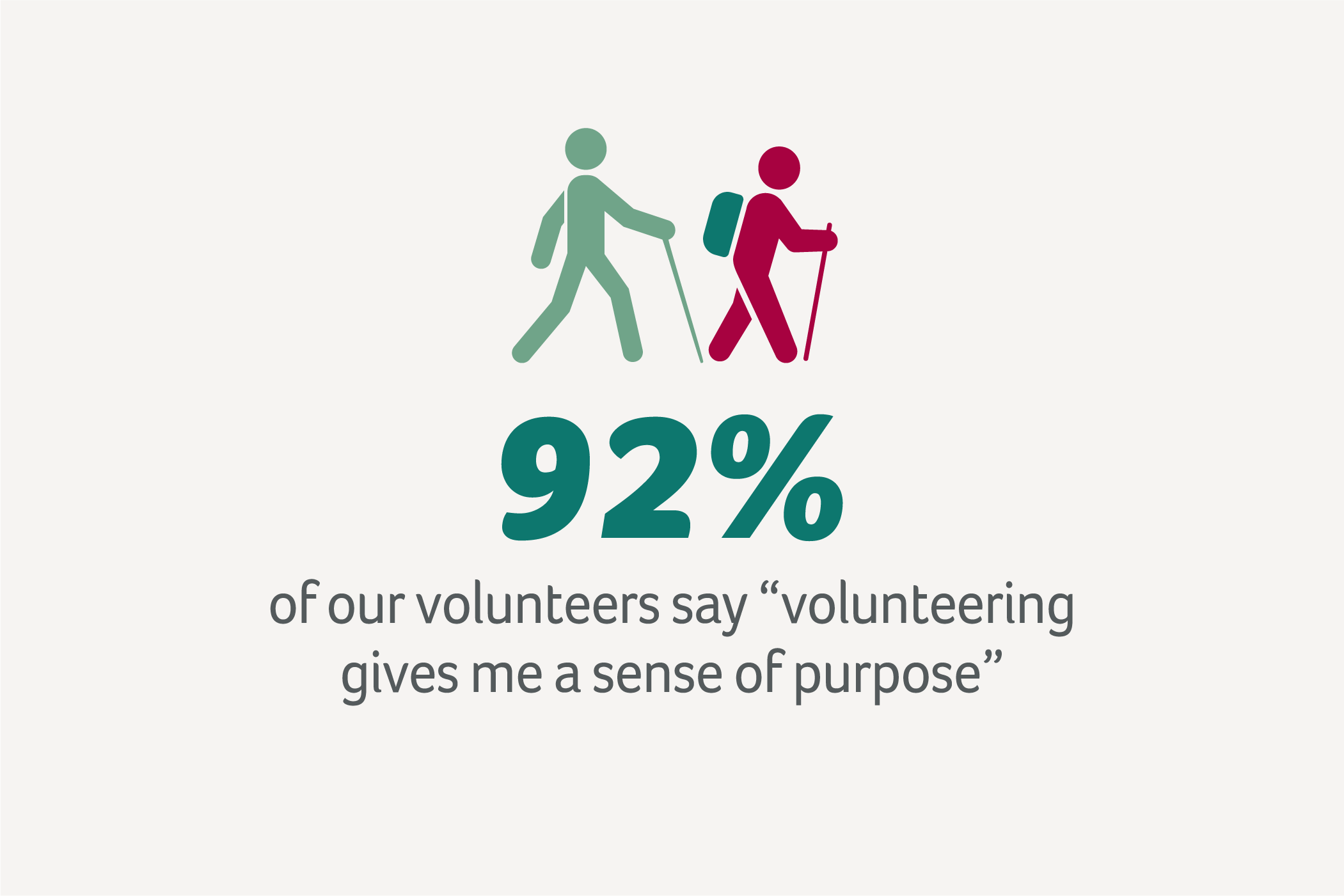 92%

of our volunteers say “volunteering gives me a sense of purpose”