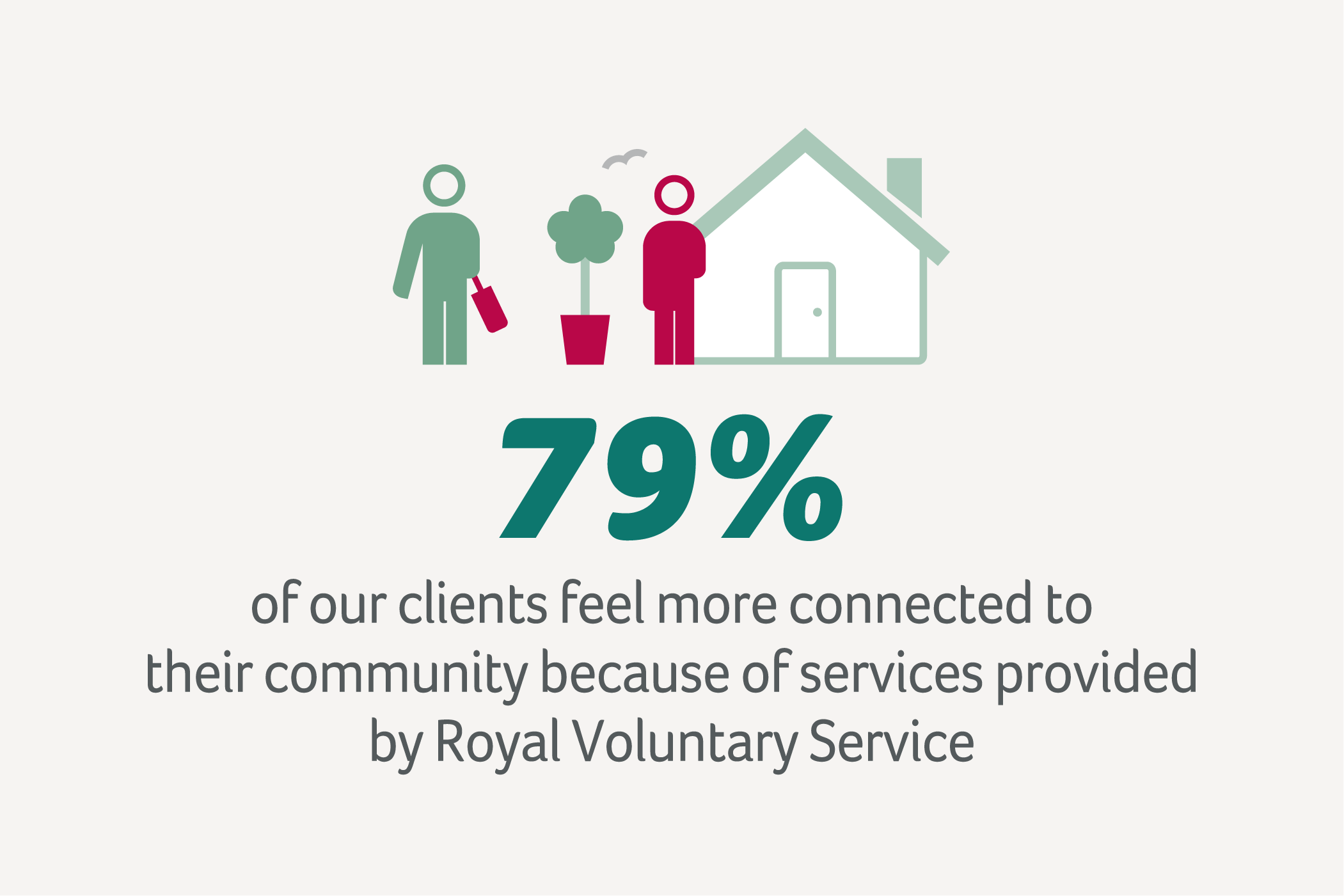 79%

of our clients feel more connected to their community because of services provided by Royal Voluntary Service