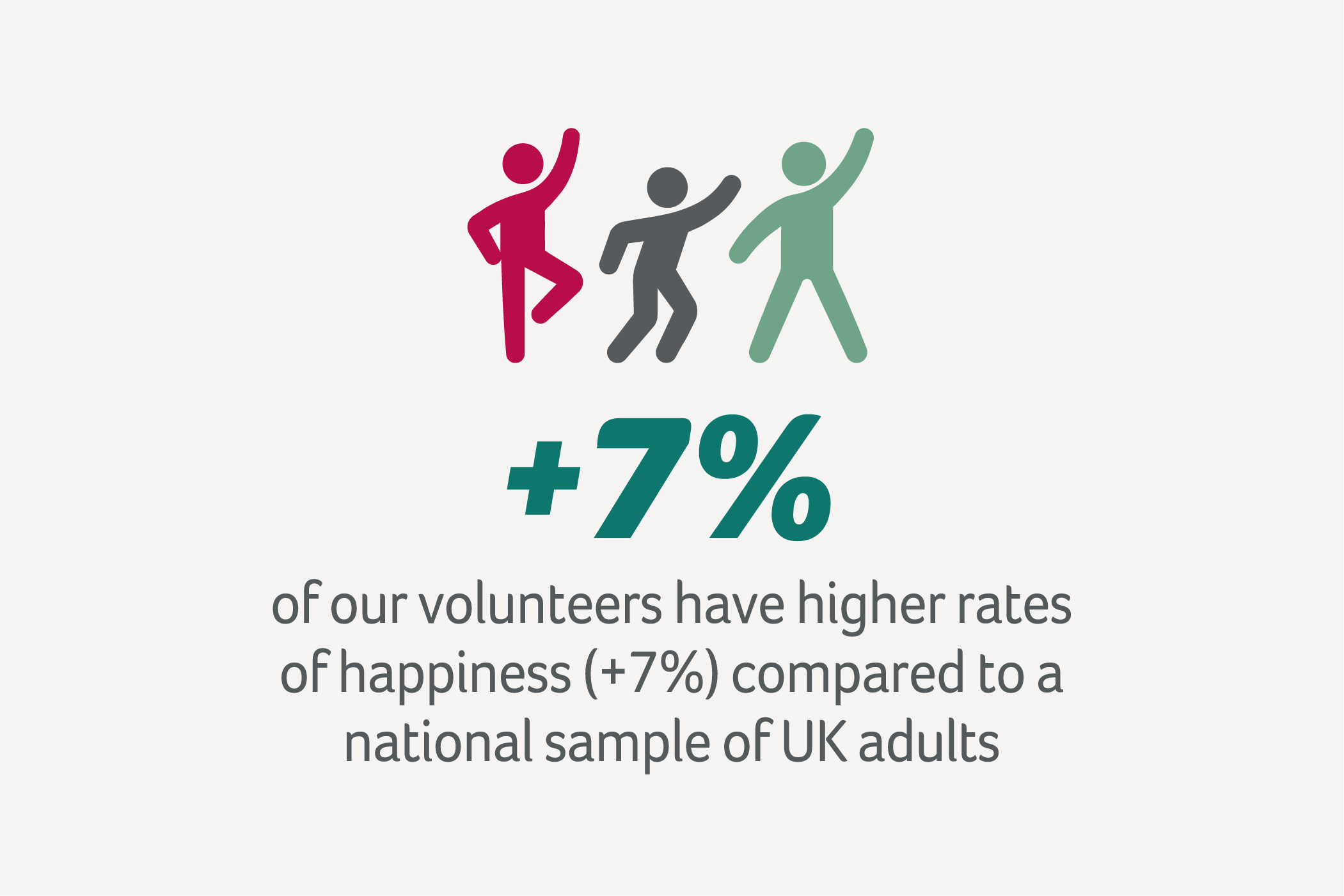 +7%

of our volunteers have higher rates of happiness (+7%) compared to a national sample of UK adults