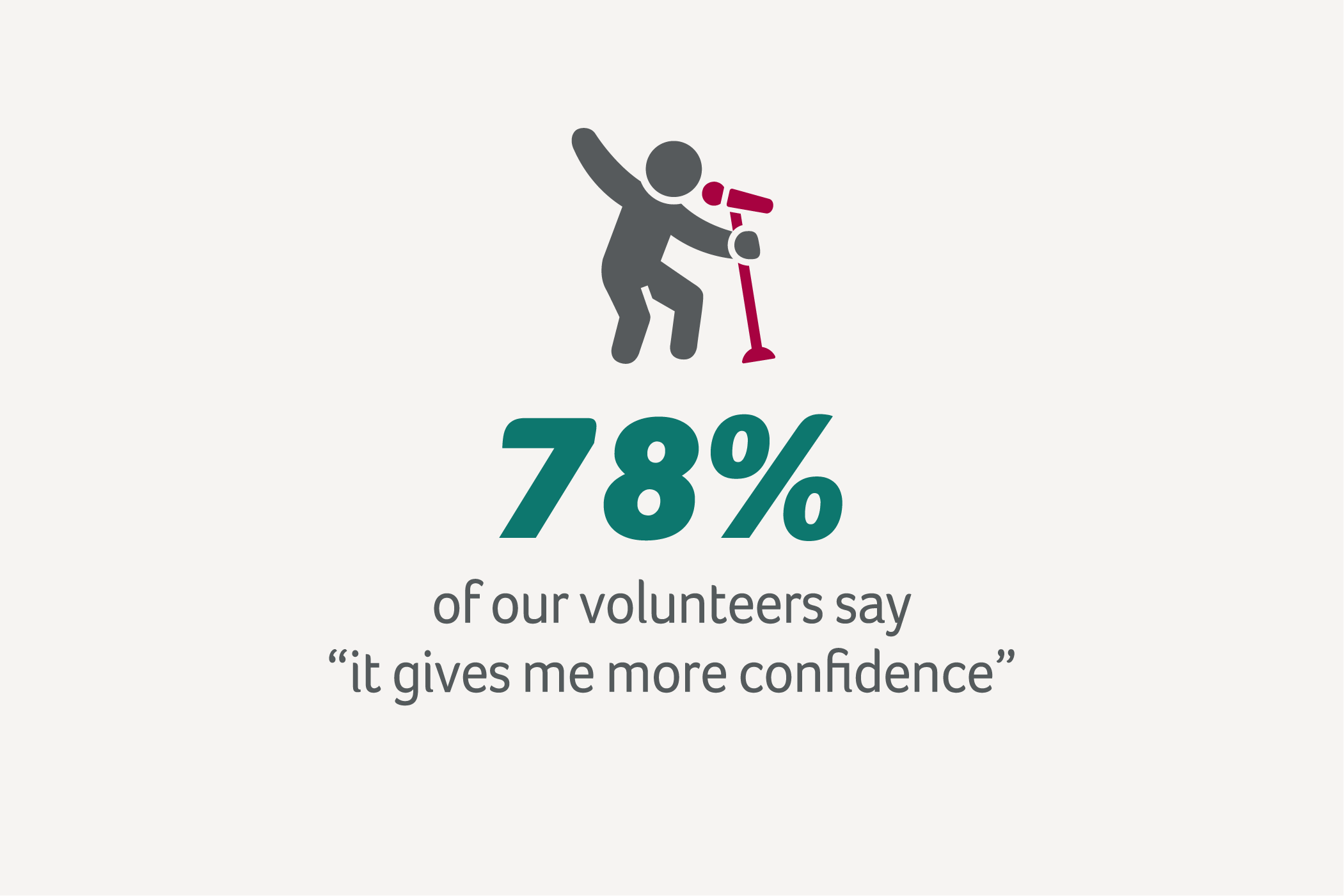 78%

of our volunteers say “it gives me more confidence”