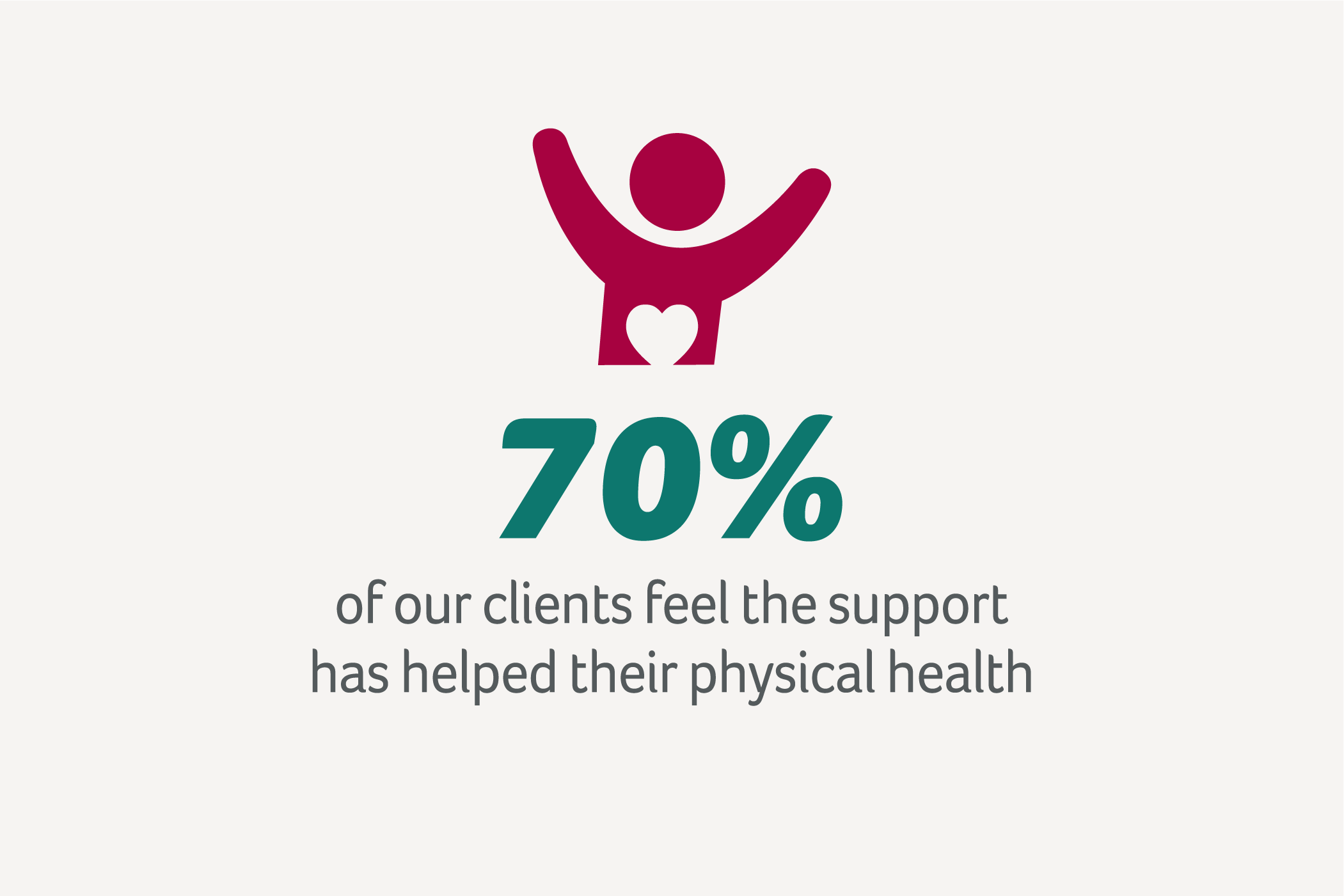 70%

of our clients feel the support has helped their physical health