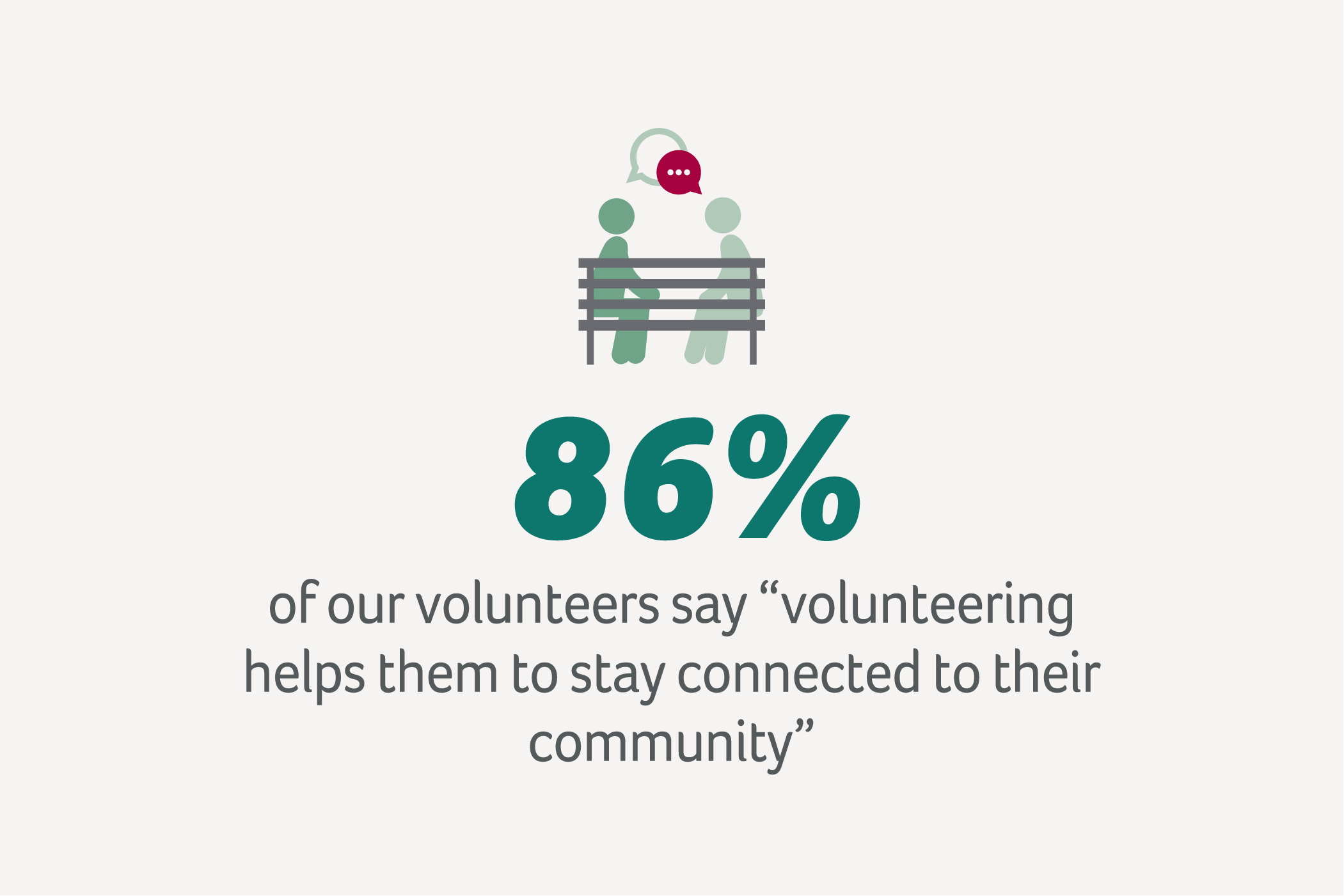 86%

of our volunteers say “volunteering helps them to stay connected to their community”