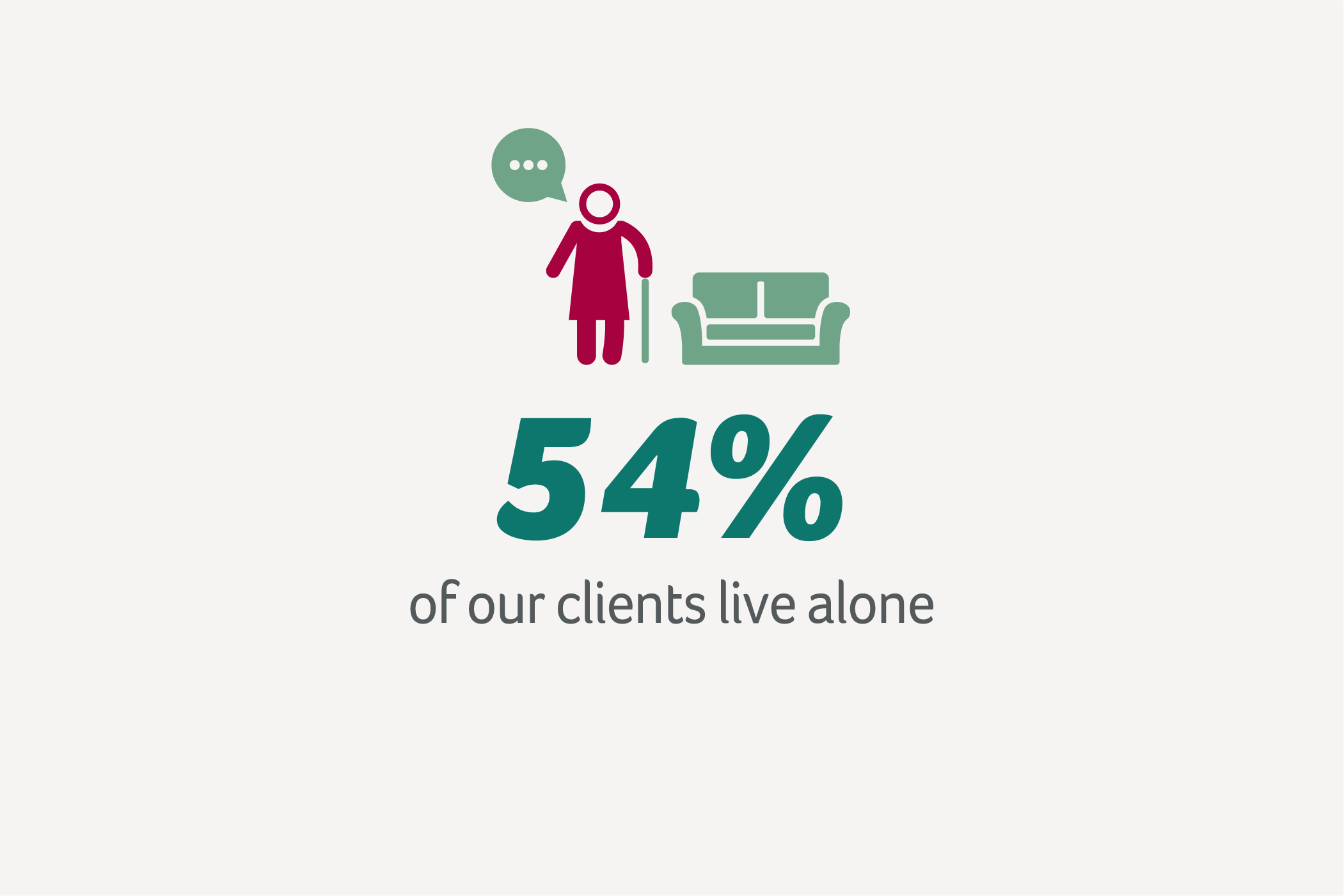 54%

of our clients live alone