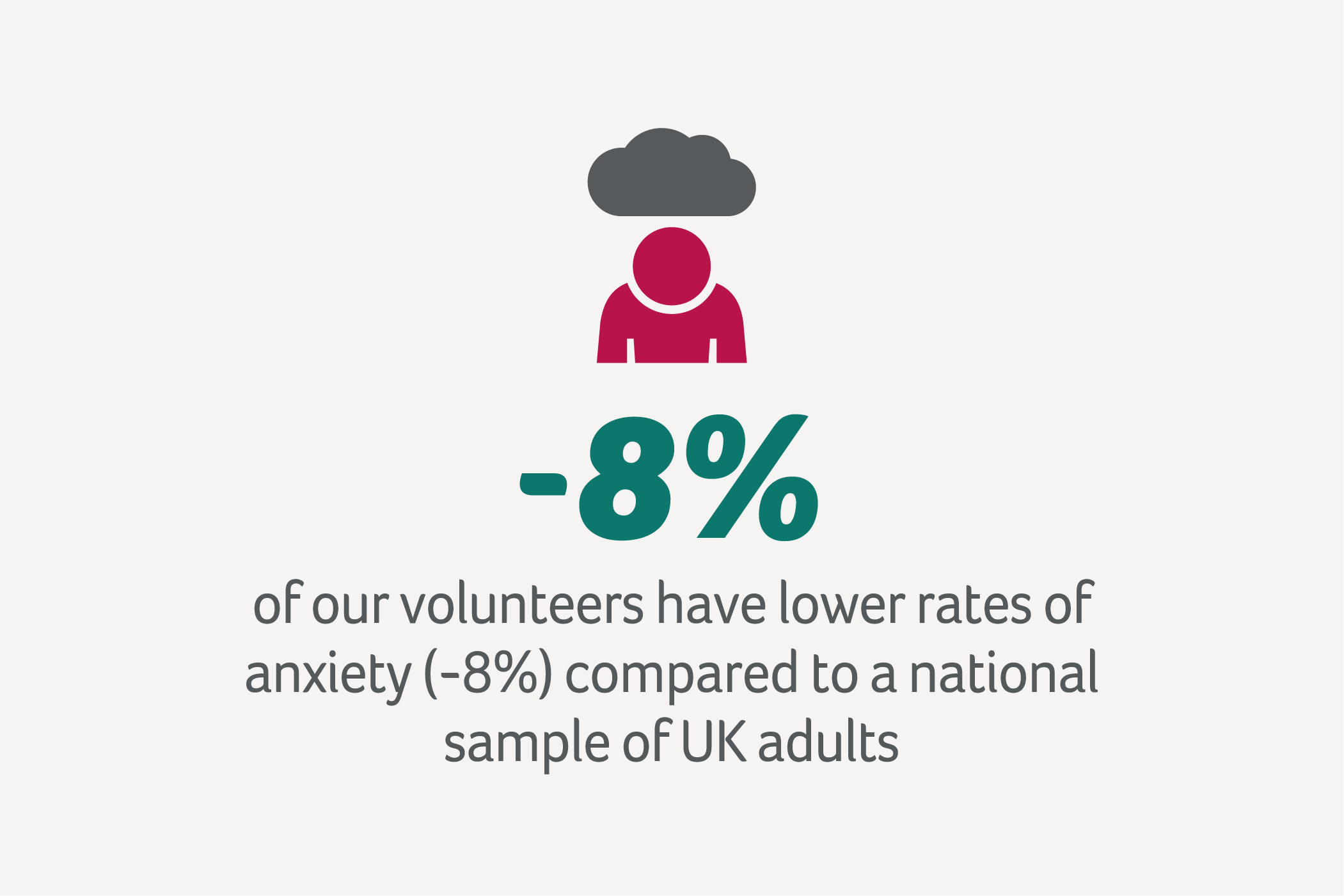 -8%

of our volunteers have lower rates of anxiety (-8%) compared to a national sample of UK adults