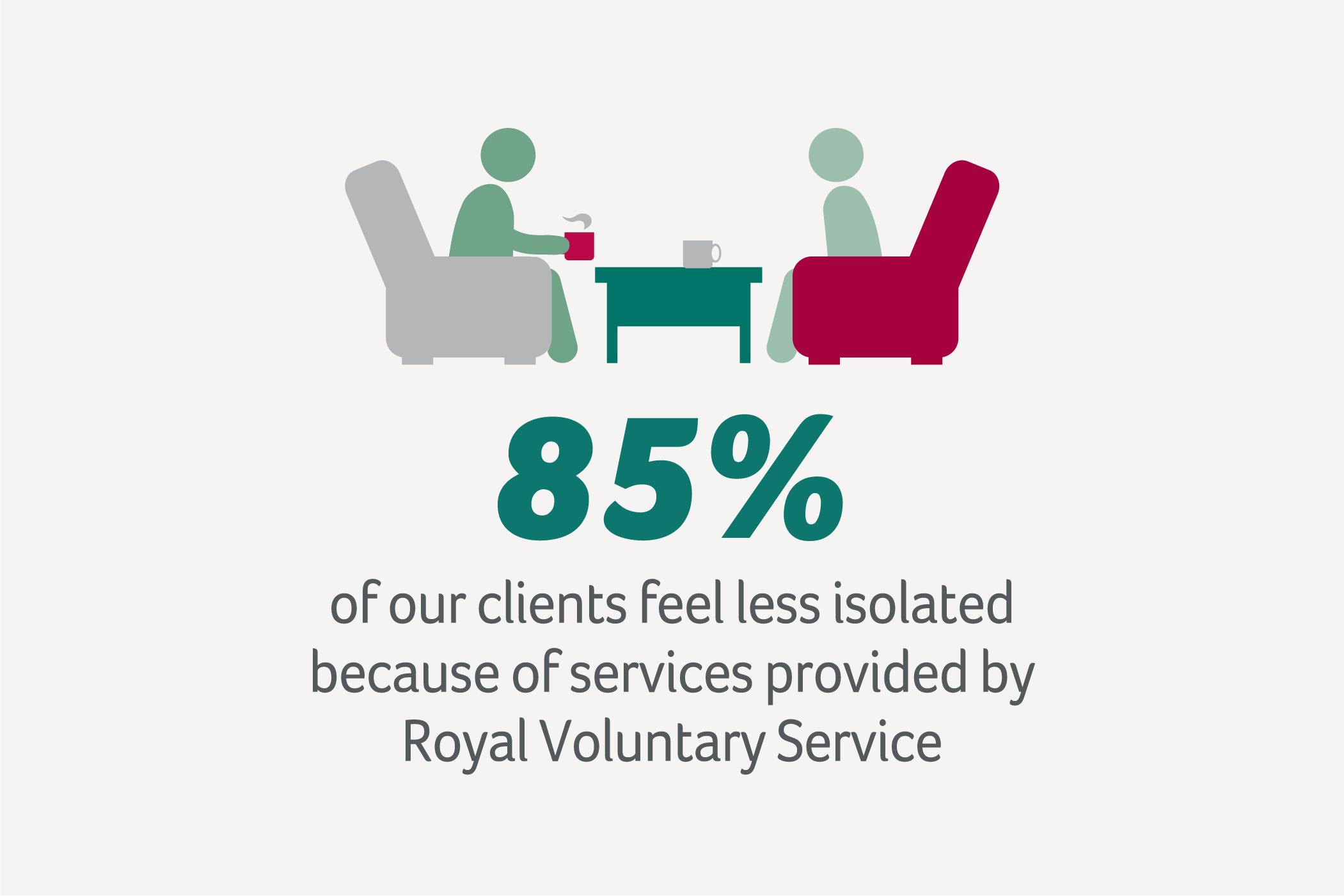 85%

of our clients feel less isolated because of services provided by Royal Voluntary Service