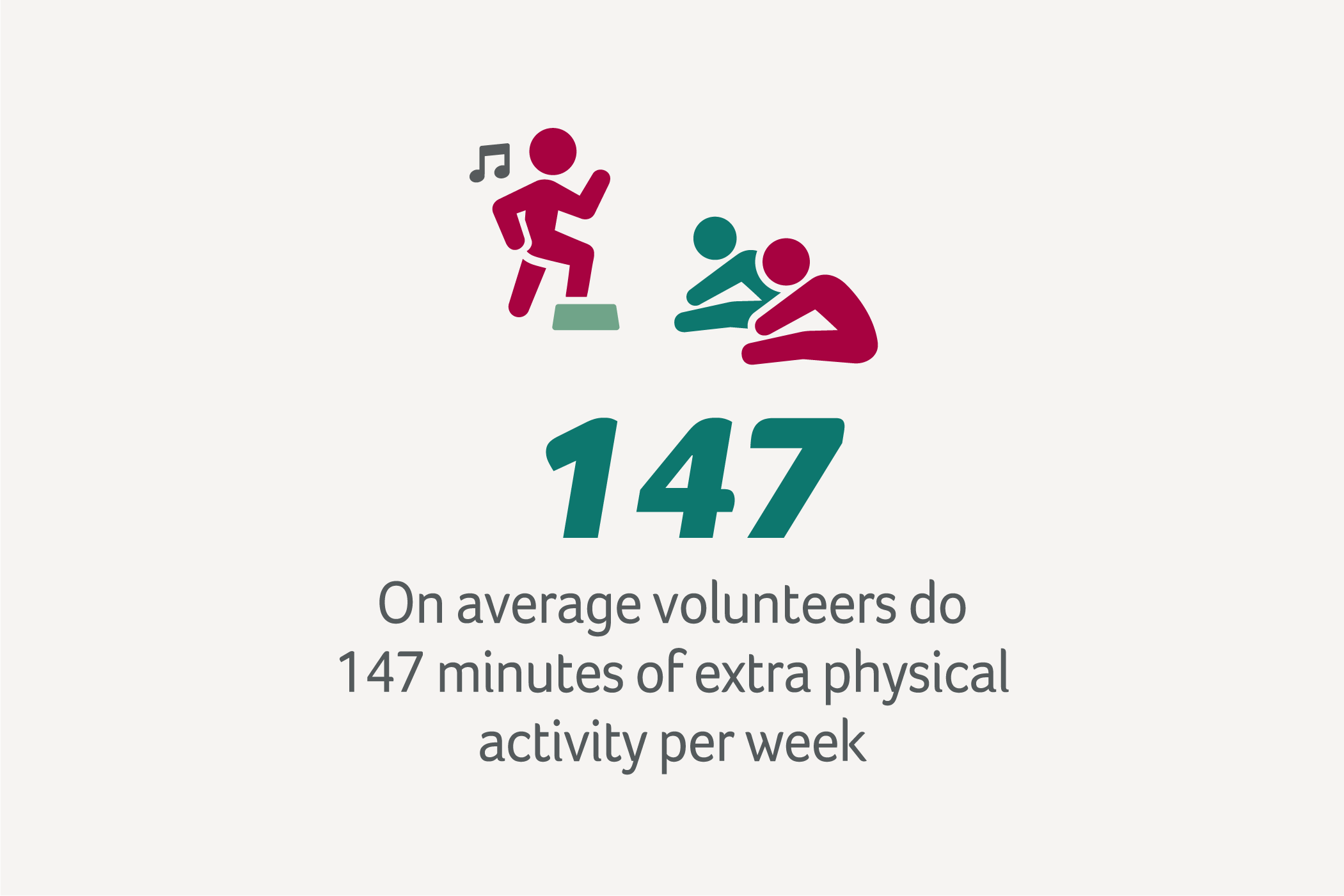 147

On average volunteers do 147 minutes of extra physical activity per week