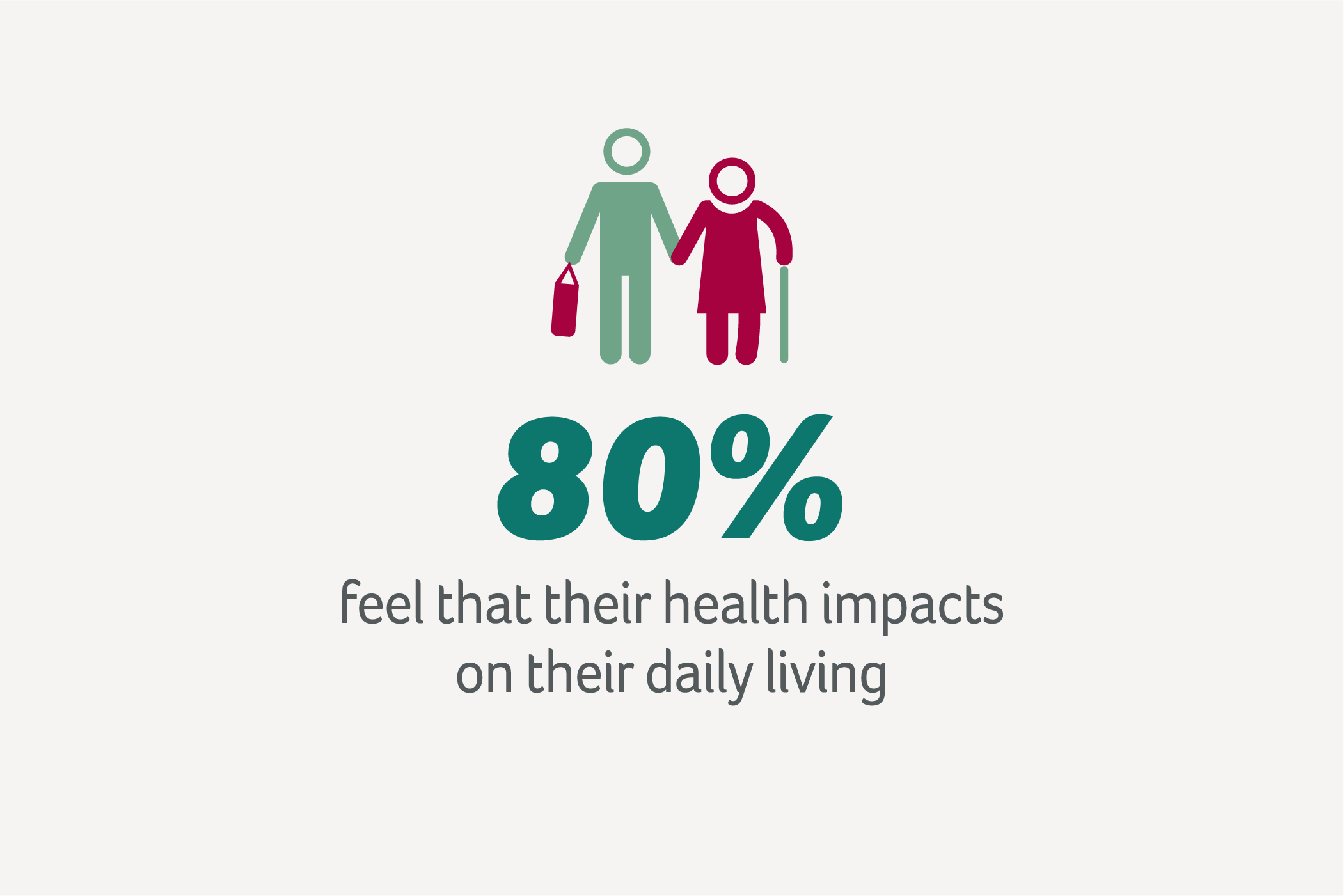 80%

feel that their health impacts on their daily living