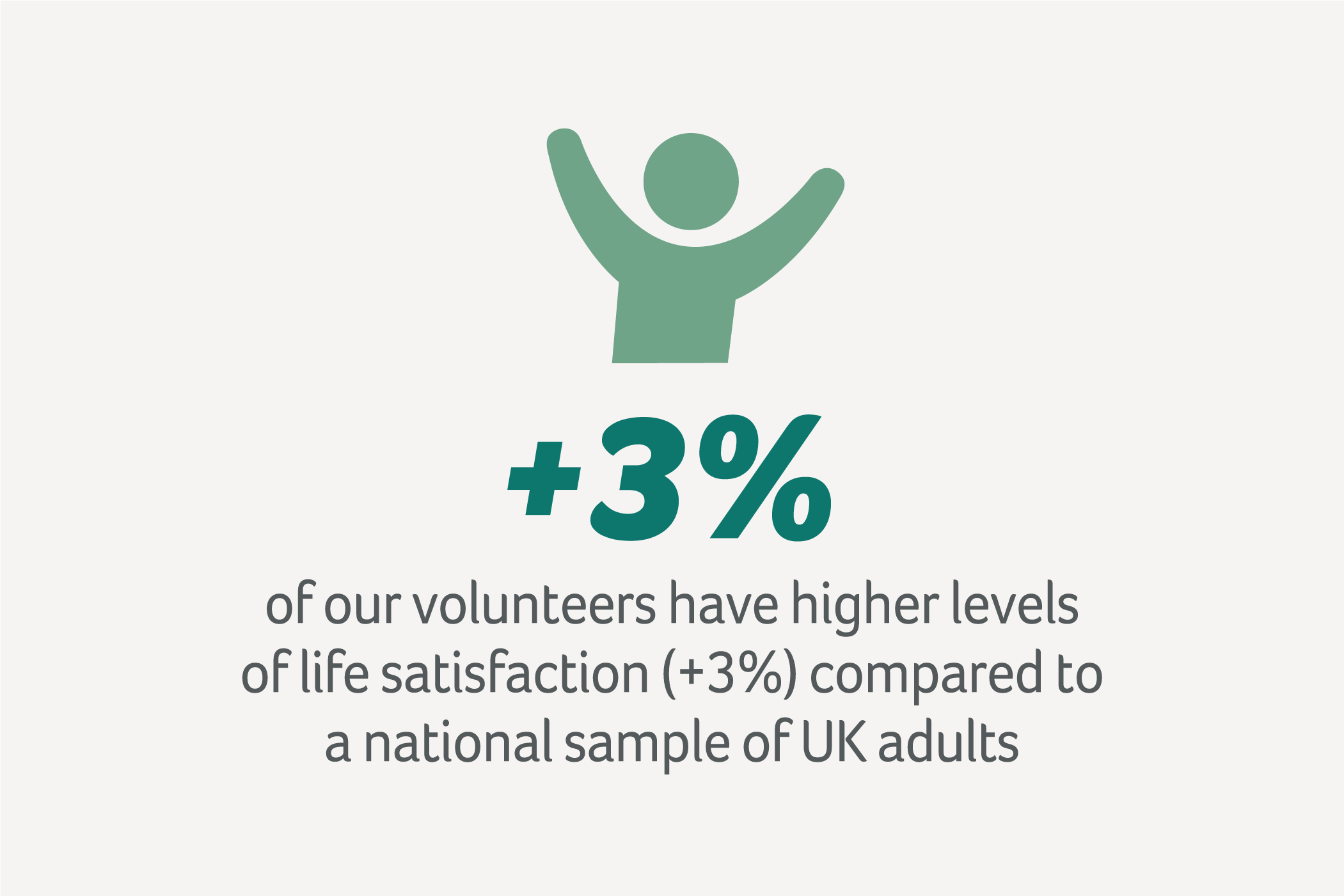 +3%

of our volunteers have higher levels of life satisfaction (+3%) compared to a national sample of UK adults