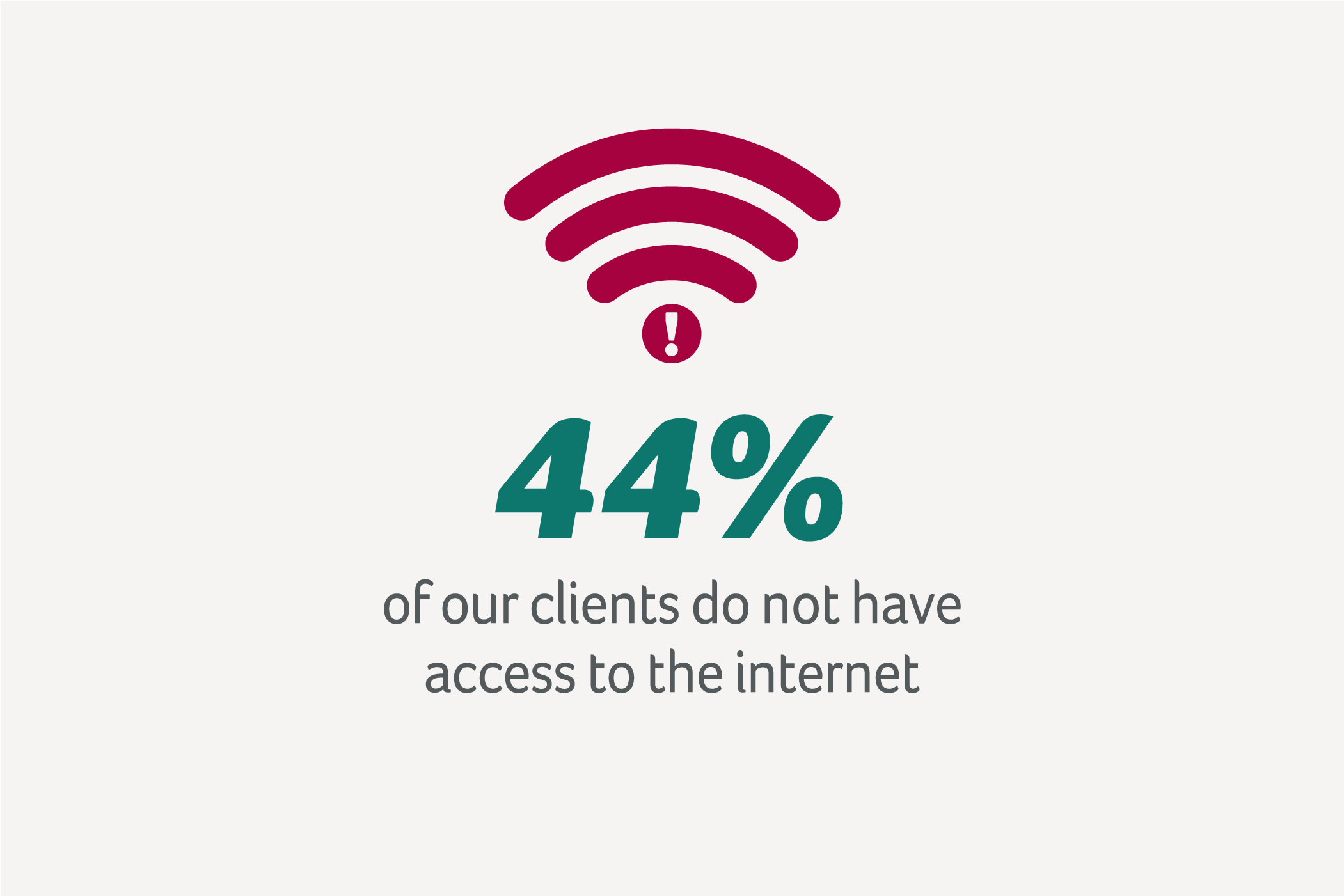 !

44%

of our clients do not have access to the internet